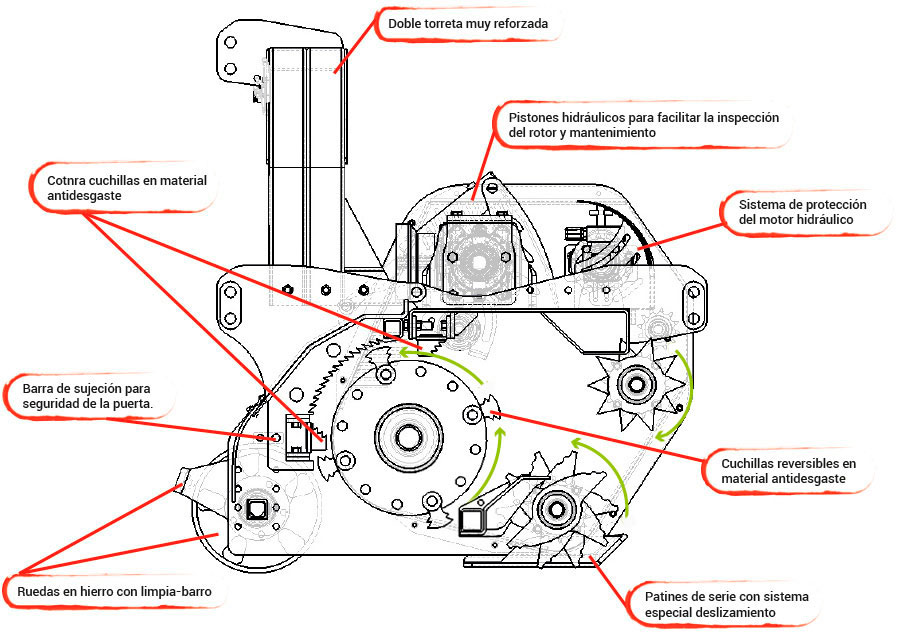 Doble torreta muy reforzada

Pistones hidráulicos para facilitar la inspección del rotor y mantenimiento

Cotnra cuchillas en material antidesgaste

Sistema de protección del motor hidráulico

Barra de sujeción para seguridad de la puerta.

Cuchillas reversibles en material antidesgaste

Ruedas en hierro con limpia-barro

Patines de serie con sistema especial deslizamiento